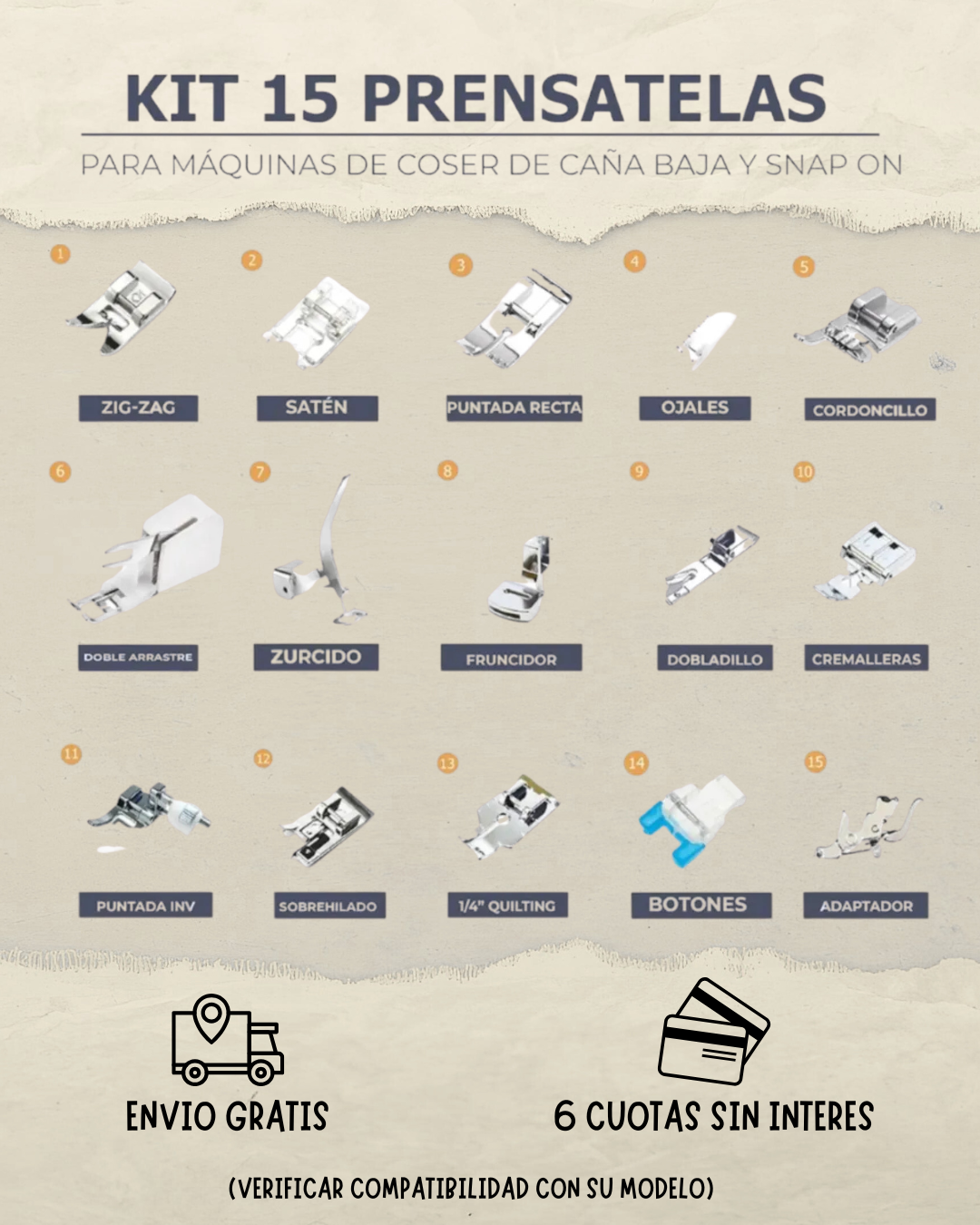 KIT 15 PRENSATELAS

PARA MÁQUINAS DE COSER DE CAÑA BAJA Y SNAP ON

1 ZIG-ZAG
2 SATÉN
3 PUNTADA RECTA
4 OJALES
5 CORDONCILLO
6 DOBLE ARRASTRE
7 ZURCIDO
8 FRUNCIDOR
9 DOBLADILLO
10 CREMALLERAS
11 PUNTADA INV
12 SOBREHILADO
13 1/4" QUILTING
14 BOTONES
15 ADAPTADOR

ENVIO GRATIS

6 CUOTAS SIN INTERES

(VERIFICAR COMPATIBILIDAD CON SU MODELO)